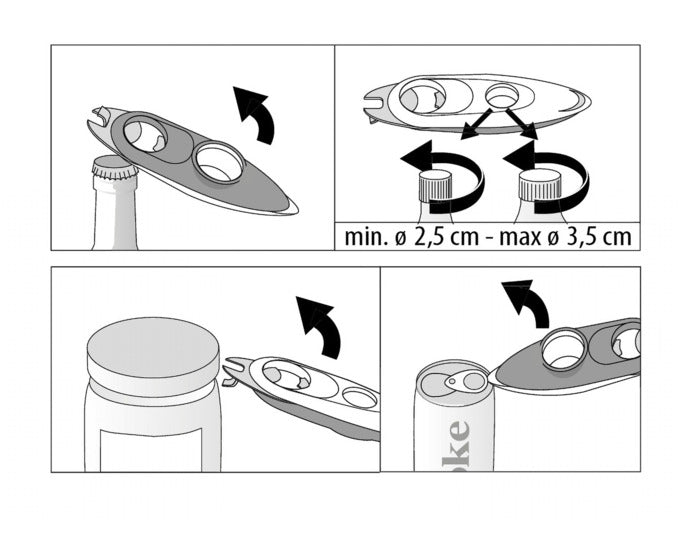 min. ø 2,5 cm - max ø 3,5 cm

oke