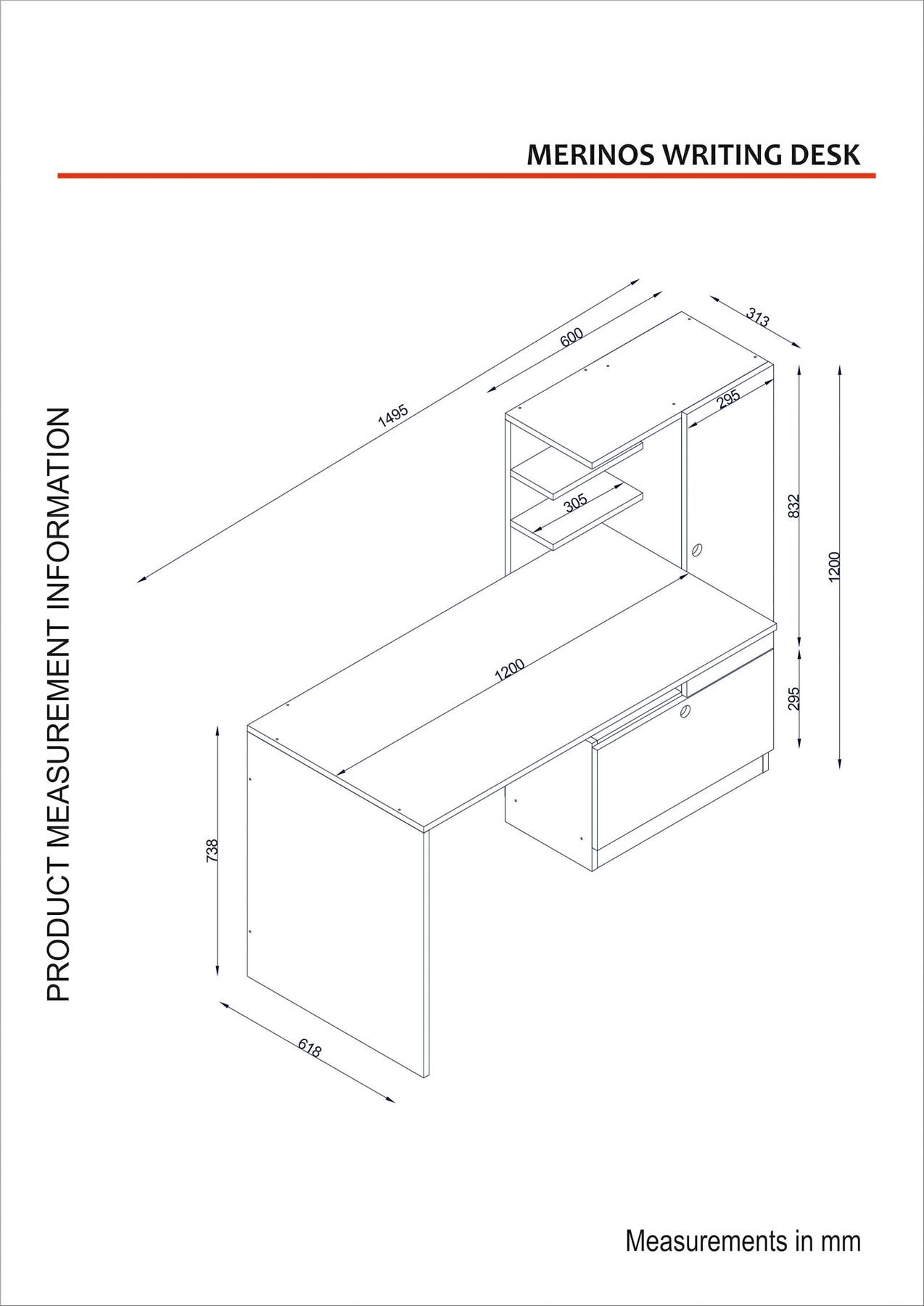 MERINOS WRITING DESK

PRODUCT MEASUREMENT INFORMATION

1495
600
313
295
305
832
1200
1200
295
738
618

Measurements in mm