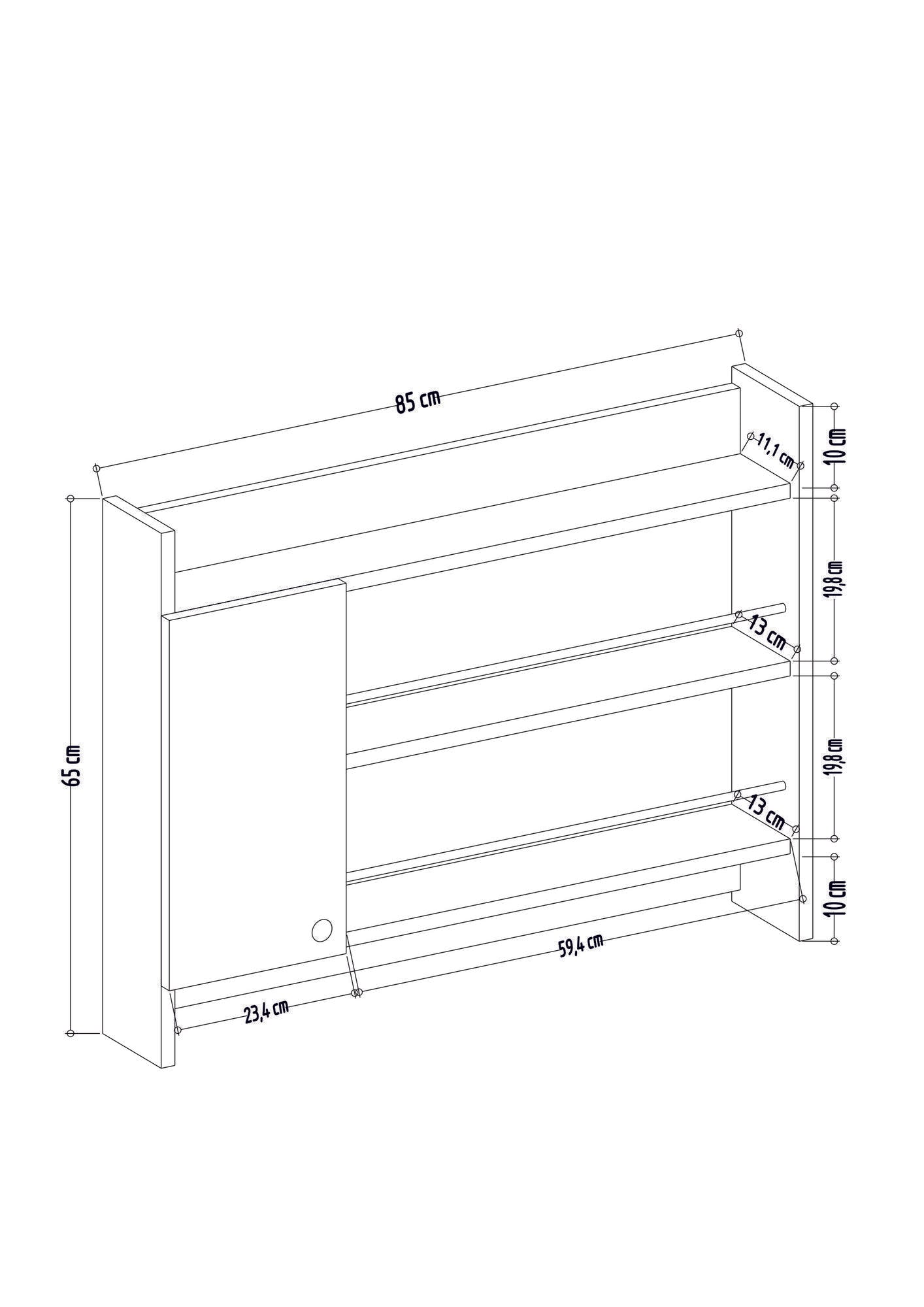 85 cm
11,1 cm
10 cm
19,8 cm
13 cm
19,8 cm
13 cm
10 cm
65 cm
59,4 cm
23,4 cm