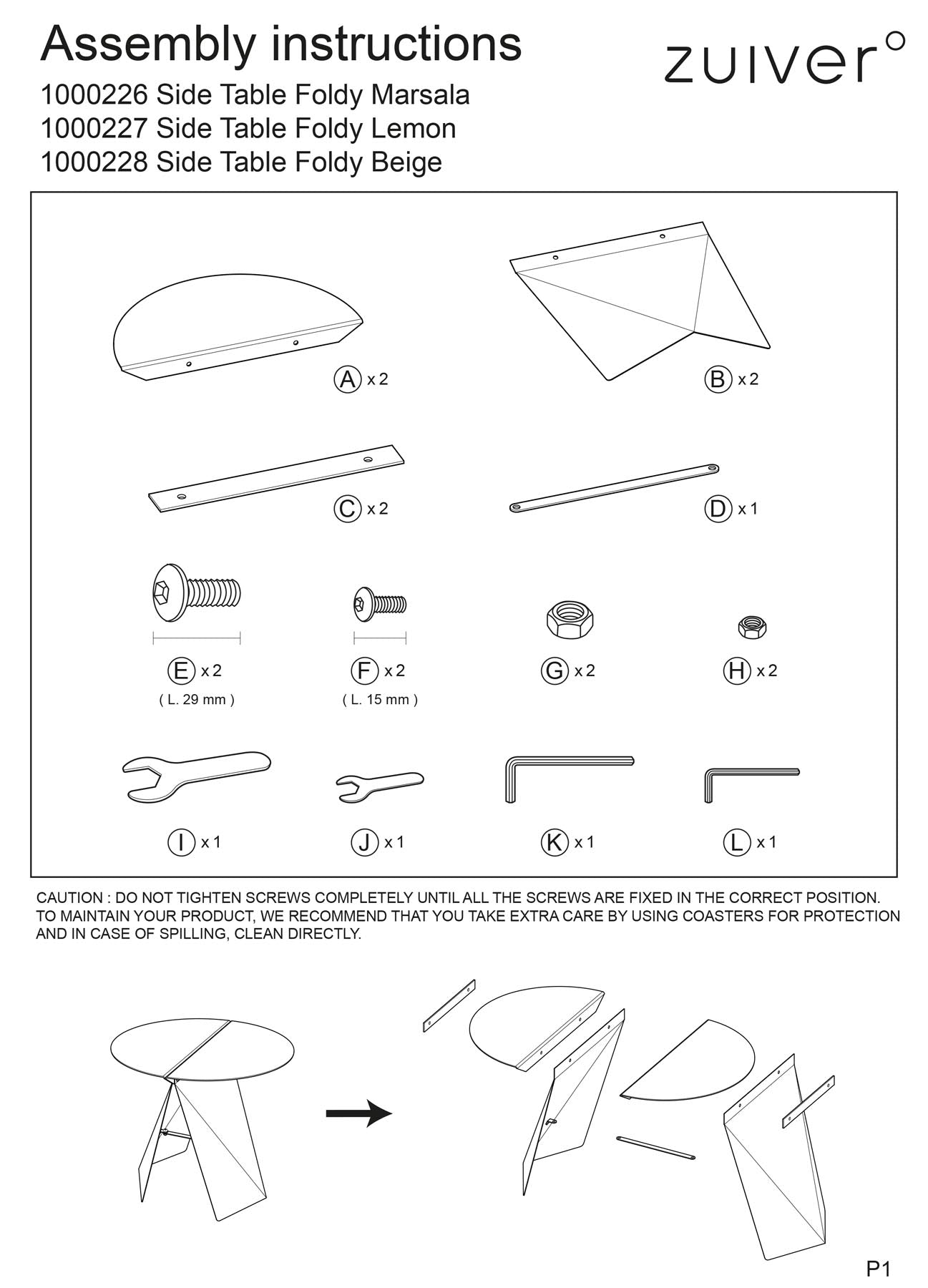 Assembly instructions

zuiver°

1000226 Side Table Foldy Marsala
1000227 Side Table Foldy Lemon
1000228 Side Table Foldy Beige

A x 2

B x 2

C x 2

D x 1

E x 2
( L. 29 mm )

F x 2
( L. 15 mm )

G x 2

H x 2

I x 1

J x 1

K x 1

L x 1

CAUTION : DO NOT TIGHTEN SCREWS COMPLETELY UNTIL ALL THE SCREWS ARE FIXED IN THE CORRECT POSITION.
TO MAINTAIN YOUR PRODUCT, WE RECOMMEND THAT YOU TAKE EXTRA CARE BY USING COASTERS FOR PROTECTION AND IN CASE OF SPILLING, CLEAN DIRECTLY.

P1